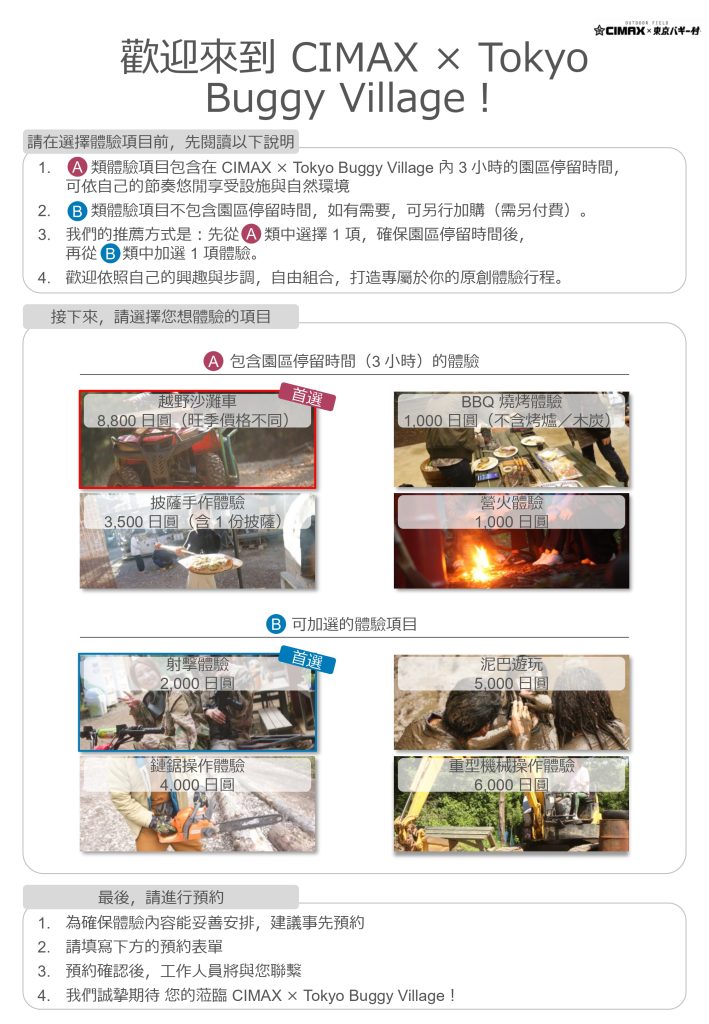 OUTDOOR FIELD CIMAX × 東京バギー村

歡迎來到 CIMAX × Tokyo Buggy Village !

請在選擇體驗項目前，先閱讀以下說明

1. A 類體驗項目包含在 CIMAX × Tokyo Buggy Village 內 3 小時的園區停留時間，可依自己的節奏悠閒享受設施與自然環境
2. B 類體驗項目不包含園區停留時間，如有需要，可另行加購（需另付費）。
3. 我們的推薦方式是：先從 A 類中選擇 1 項，確保園區停留時間後，再從 B 類中加選 1 項體驗。
4. 歡迎依照自己的興趣與步調，自由組合，打造專屬於你的原創體驗行程。

接下來，請選擇您想體驗的項目

A 包含園區停留時間（3 小時）的體驗

首選
越野沙灘車
8,800 日圓（旺季價格不同）

BBQ 燒烤體驗
1,000 日圓（不含烤爐／木炭）

披薩手作體驗
3,500 日圓（含 1 份披薩）

營火體驗
1,000 日圓

B 可加選的體驗項目

首選
射擊體驗
2,000 日圓

泥巴遊玩
5,000 日圓

鏈鋸操作體驗
4,000 日圓

重型機械操作體驗
6,000 日圓

最後，請進行預約

1. 為確保體驗內容能妥善安排，建議事先預約
2. 請填寫下方的預約表單
3. 預約確認後，工作人員將與您聯繫
4. 我們誠摯期待 您的蒞臨 CIMAX × Tokyo Buggy Village !